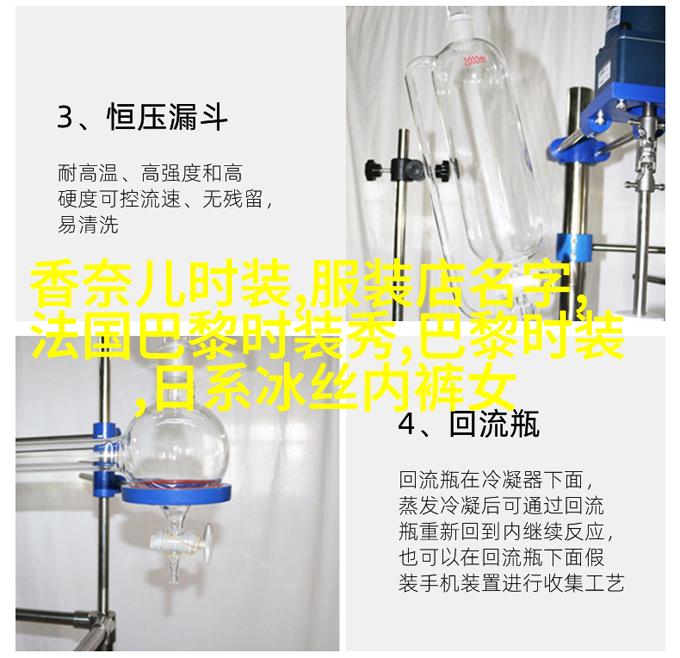 3、恒压漏斗

耐高温、高强度和高硬度可控流速、无残留，易清洗

2000ml

香奈儿时装,服装店名字,法国巴黎时装秀,巴黎时装,日系冰丝内裤女

4、回流瓶

回流瓶在冷凝器下面，蒸发冷凝后可通过回流瓶重新回到内继续反应，也可以在回流瓶下面假装手机装置进行收集工艺