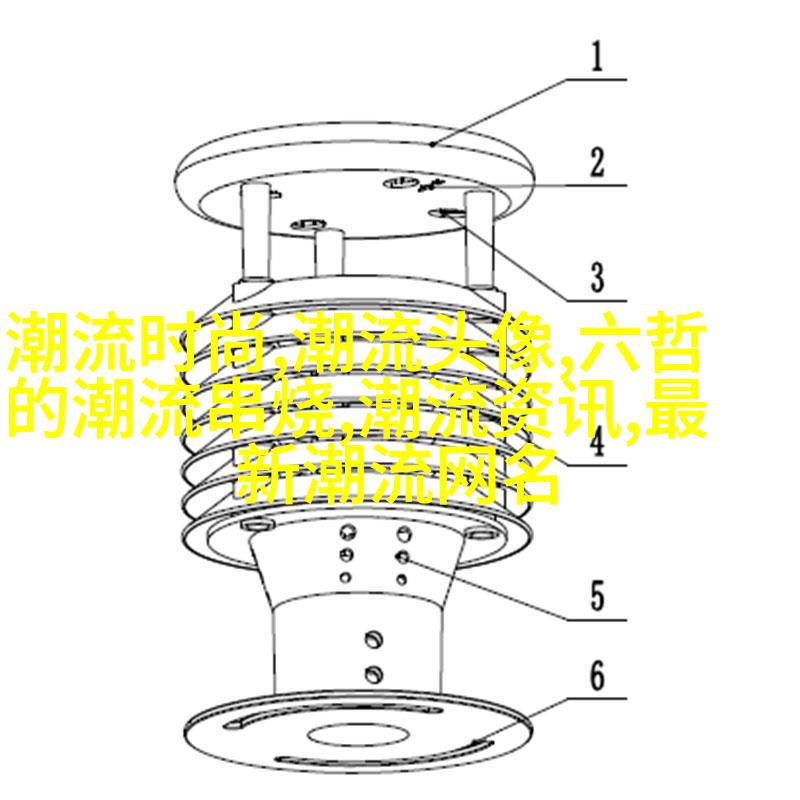 1

2

3

潮流时尚,潮流头像,六哲的潮流串烧,潮流资讯,最新潮流网名

4

5

6